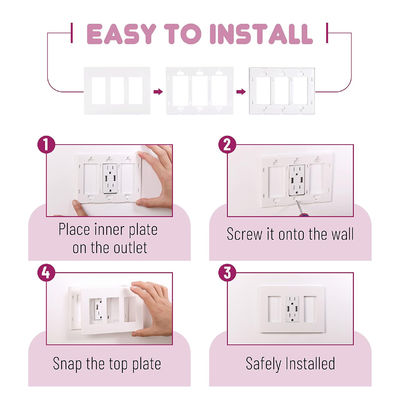 EASY TO INSTALL

1
Place inner plate on the outlet

2
Screw it onto the wall

4
Snap the top plate

3
Safely Installed